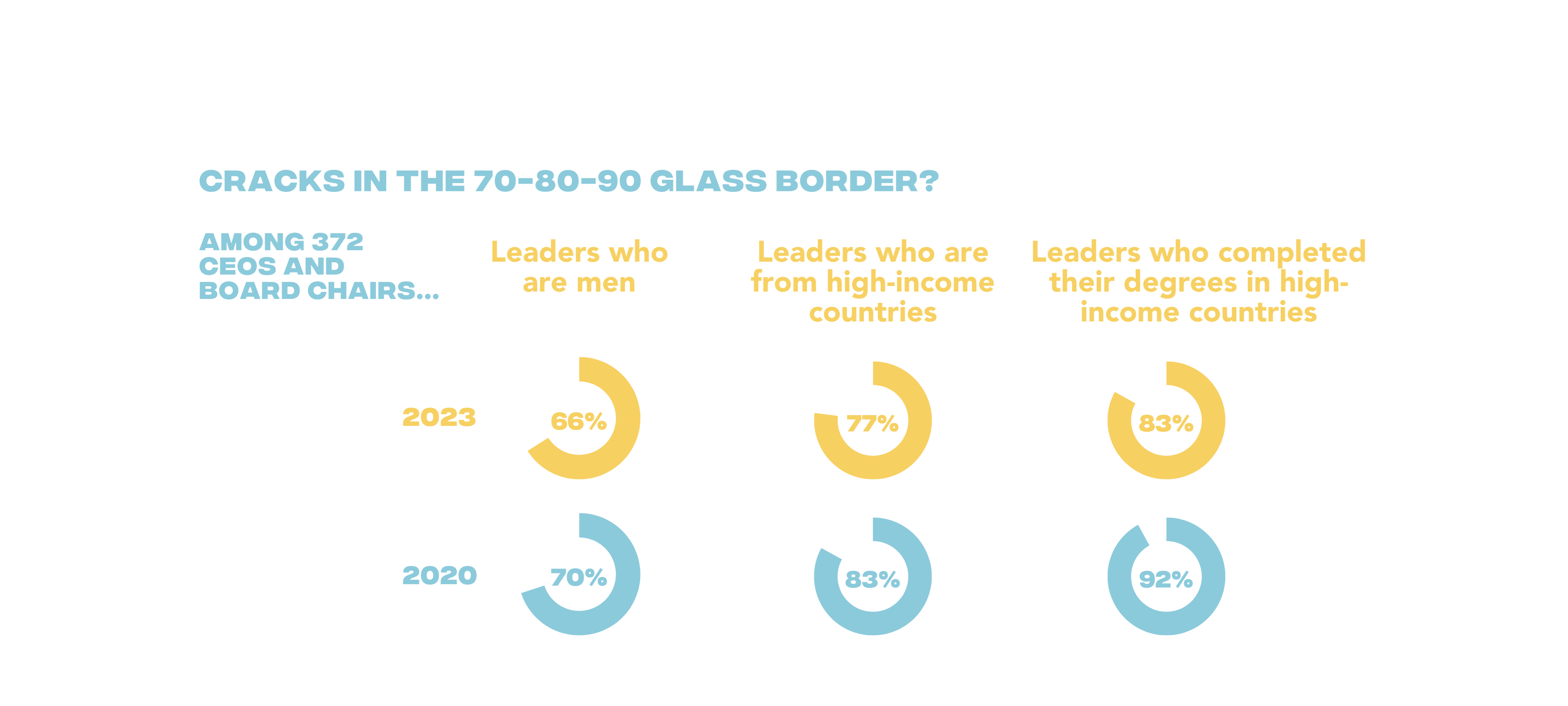 CRACKS IN THE 70-80-90 GLASS BORDER?

AMONG 372 CEOS AND BOARD CHAIRS...

Leaders who are men

Leaders who are from high-income countries

Leaders who completed their degrees in high-income countries

2023

66%

77%

83%

2020

70%

83%

92%